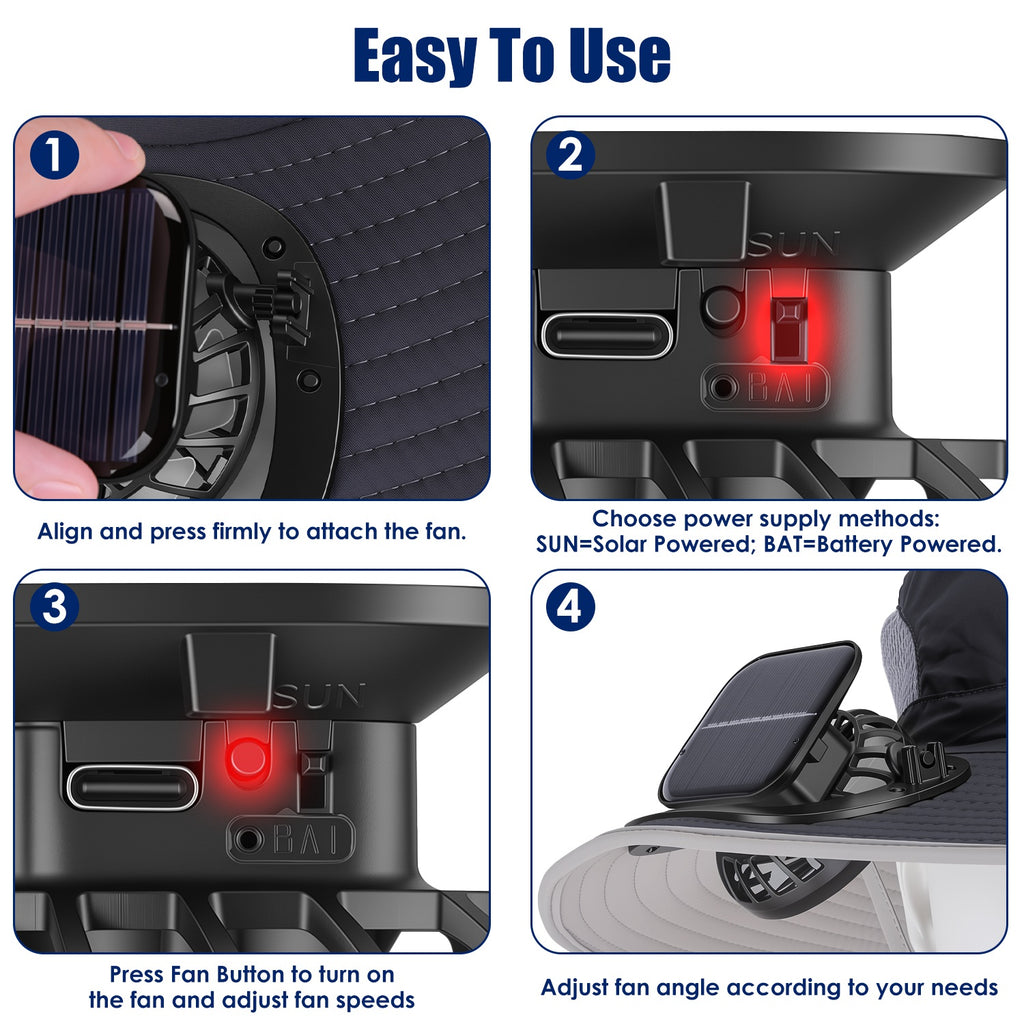 Easy To Use

1

Align and press firmly to attach the fan.

2

SUN

BAT

Choose power supply methods:
SUN=Solar Powered; BAT=Battery Powered.

3

SUN

BAT

Press Fan Button to turn on the fan and adjust fan speeds

4

Adjust fan angle according to your needs